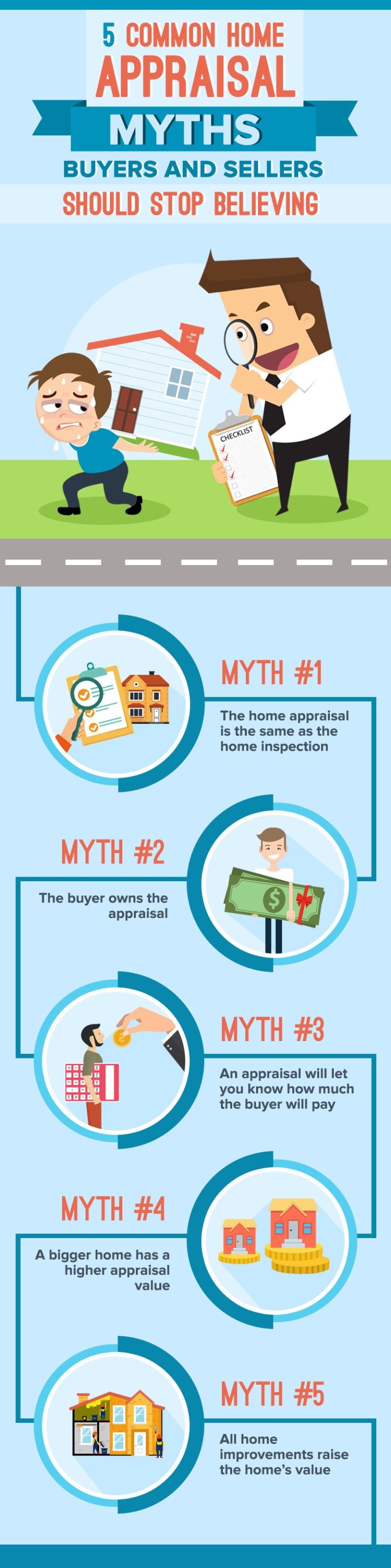 5 COMMON HOME
APPRAISAL
MYTHS
BUYERS AND SELLERS
SHOULD STOP BELIEVING

CHECKLIST

MYTH #1
The home appraisal is the same as the home inspection

MYTH #2
The buyer owns the appraisal

MYTH #3
An appraisal will let you know how much the buyer will pay

MYTH #4
A bigger home has a higher appraisal value

MYTH #5
All home improvements raise the home's value