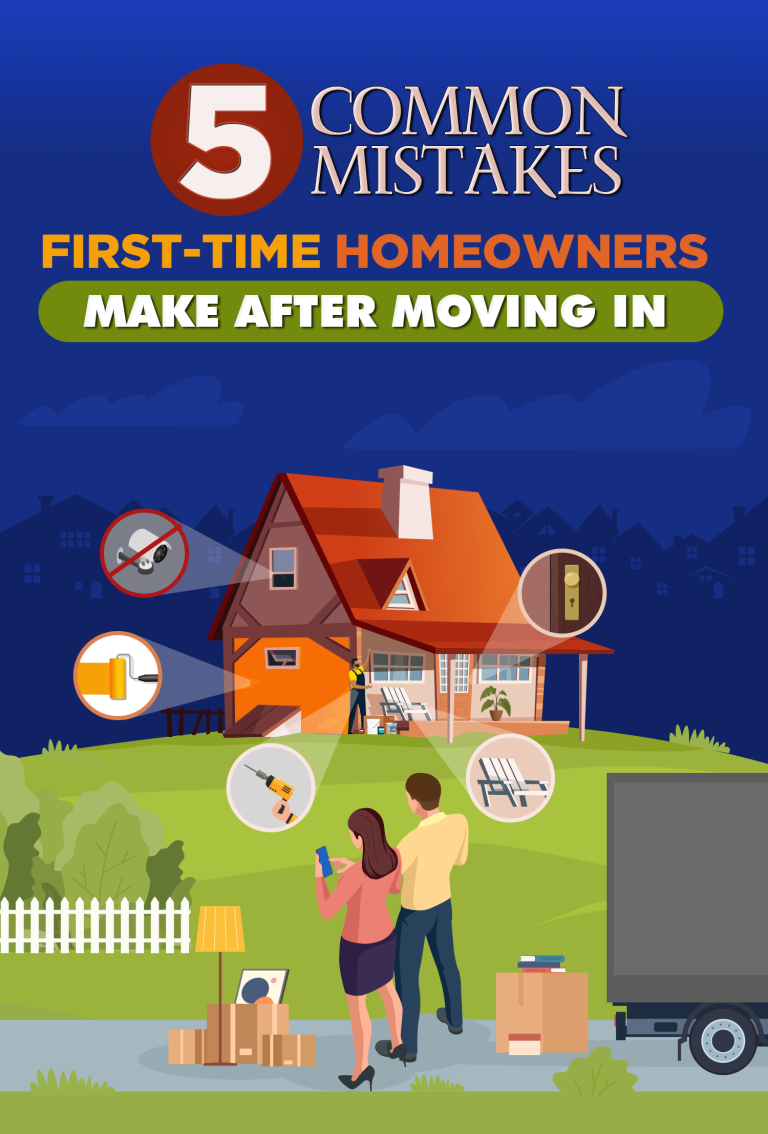 5 COMMON MISTAKES
FIRST-TIME HOMEOWNERS
MAKE AFTER MOVING IN